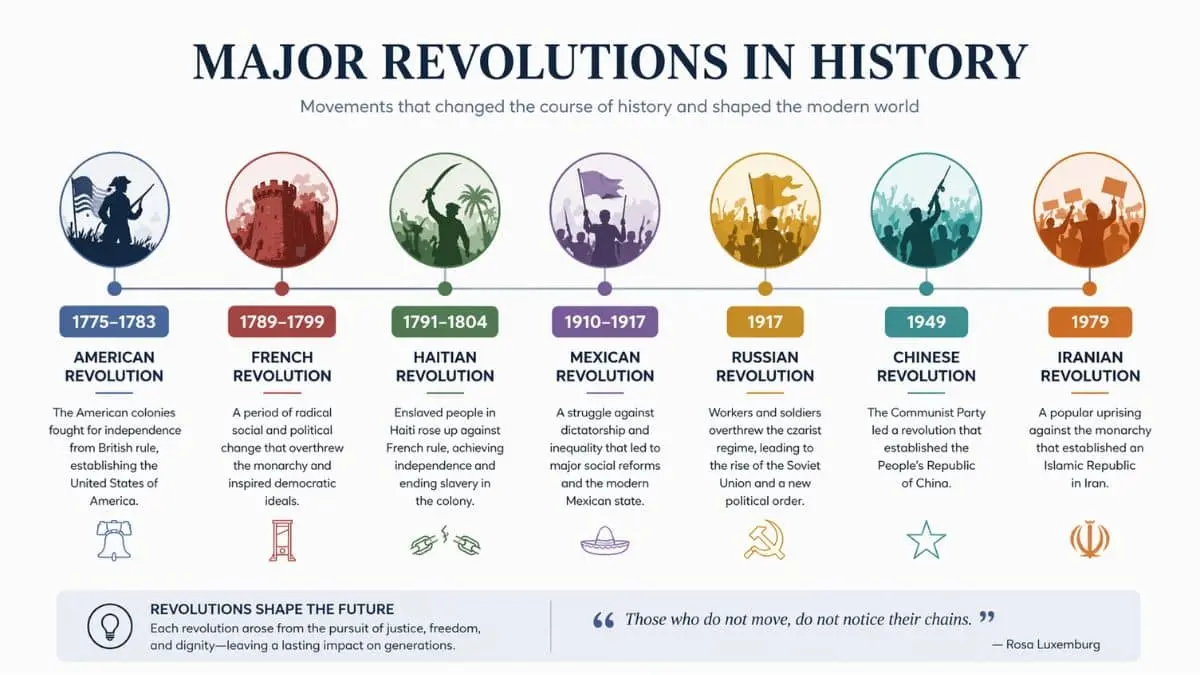 MAJOR REVOLUTIONS IN HISTORY

Movements that changed the course of history and shaped the modern world

1775–1783

AMERICAN REVOLUTION

The American colonies fought for independence from British rule, establishing the United States of America.

1789–1799

FRENCH REVOLUTION

A period of radical social and political change that overthrew the monarchy and inspired democratic ideals.

1791–1804

HAITIAN REVOLUTION

Enslaved people in Haiti rose up against French rule, achieving independence and ending slavery in the colony.

1910–1917

MEXICAN REVOLUTION

A struggle against dictatorship and inequality that led to major social reforms and the modern Mexican state.

1917

RUSSIAN REVOLUTION

Workers and soldiers overthrew the czarist regime, leading to the rise of the Soviet Union and a new political order.

1949

CHINESE REVOLUTION

The Communist Party led a revolution that established the People's Republic of China.

1979

IRANIAN REVOLUTION

A popular uprising against the monarchy that established an Islamic Republic in Iran.

REVOLUTIONS SHAPE THE FUTURE
Each revolution arose from the pursuit of justice, freedom, and dignity—leaving a lasting impact on generations.

“ Those who do not move, do not notice their chains. ”

— Rosa Luxemburg